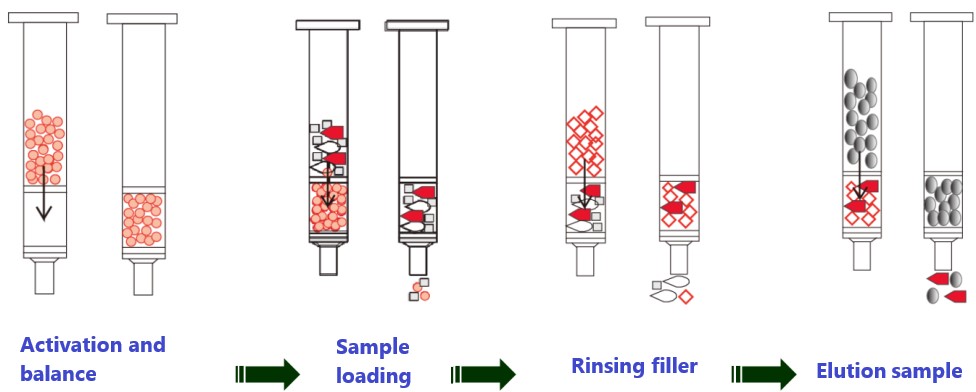 Activation and balance

Sample loading

Rinsing filler

Elution sample