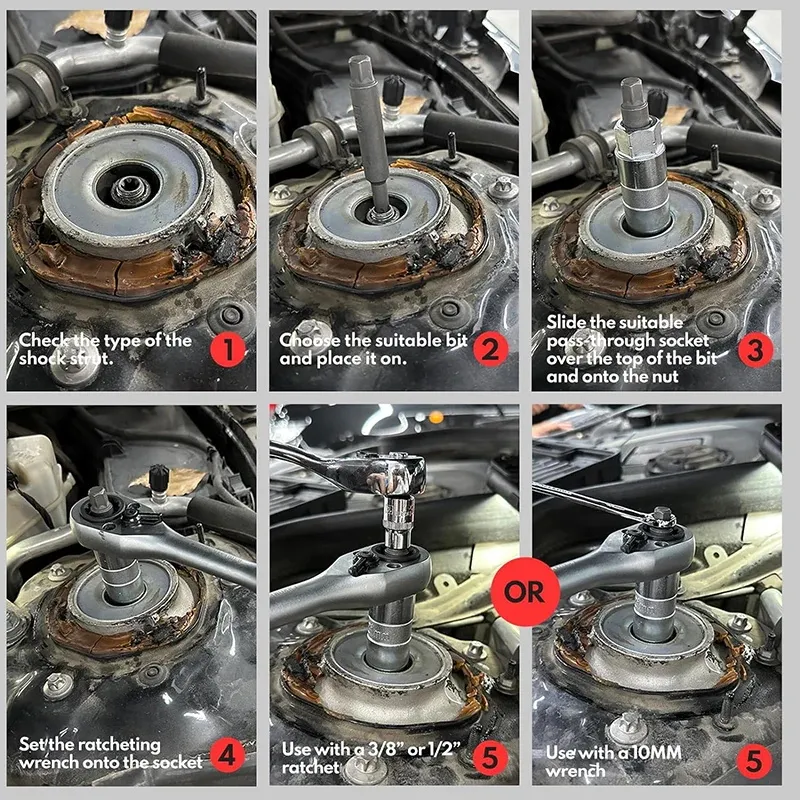 Check the type of the shock strut.

1

Choose the suitable bit and place it on.

2

Slide the suitable pass-through socket over the top of the bit and onto the nut

3

Set the ratcheting wrench onto the socket

4

Use with a 3/8" or 1/2" ratchet

5

OR

Use with a 10MM wrench

5