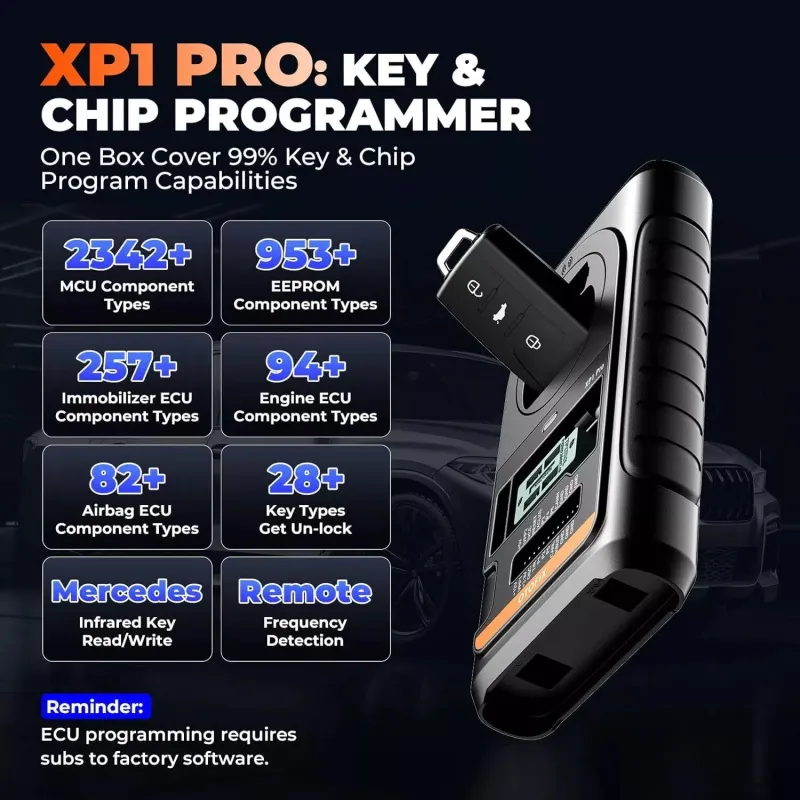 XP1 PRO: KEY & CHIP PROGRAMMER

One Box Cover 99% Key & Chip Program Capabilities

2342+
MCU Component Types

953+
EEPROM Component Types

257+
Immobilizer ECU Component Types

94+
Engine ECU Component Types

82+
Airbag ECU Component Types

28+
Key Types Get Un-lock

Mercedes
Infrared Key Read/Write

Remote
Frequency Detection

Reminder:
ECU programming requires subs to factory software.

XP1 Pro

TOPDON