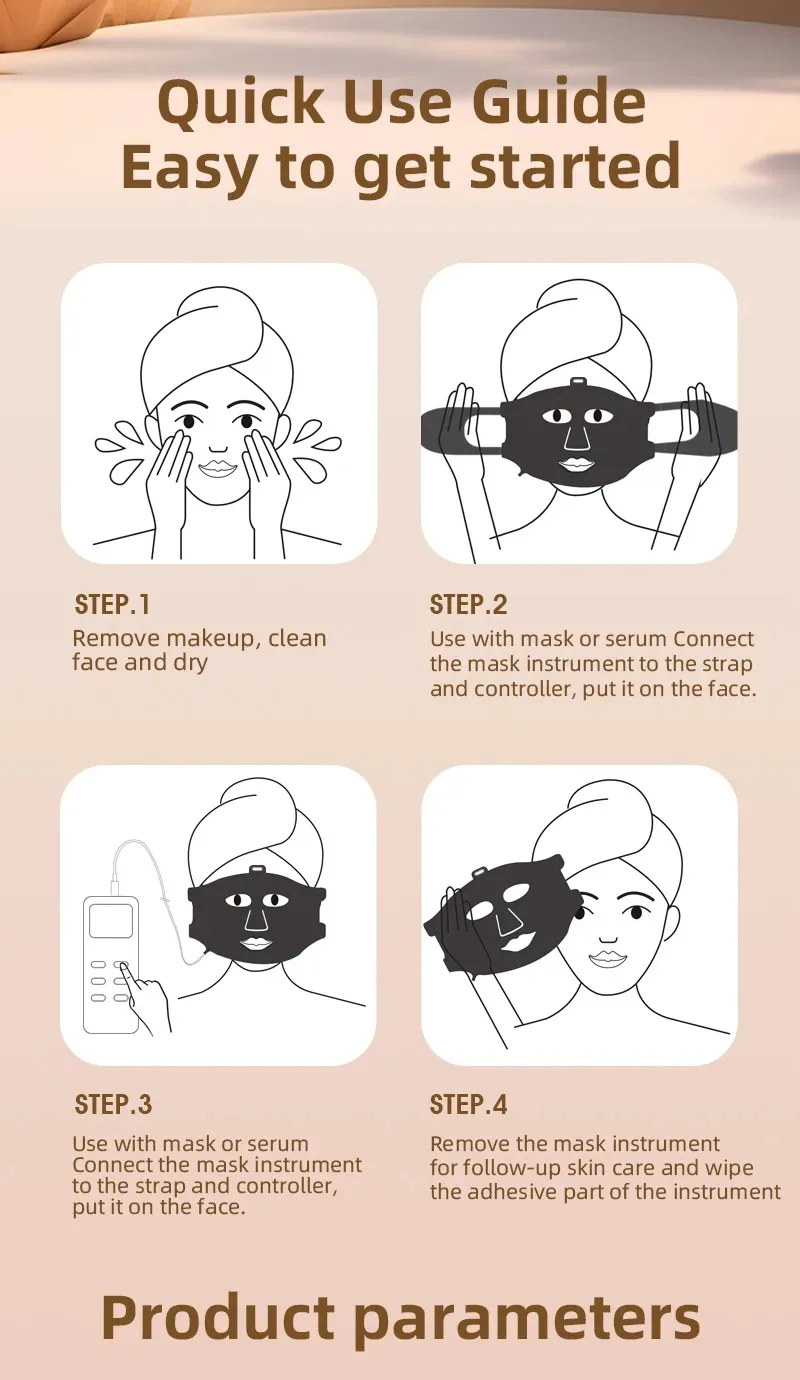 Quick Use Guide
Easy to get started

STEP.1
Remove makeup, clean face and dry

STEP.2
Use with mask or serum Connect the mask instrument to the strap and controller, put it on the face.

STEP.3
Use with mask or serum Connect the mask instrument to the strap and controller, put it on the face.

STEP.4
Remove the mask instrument for follow-up skin care and wipe the adhesive part of the instrument

Product parameters