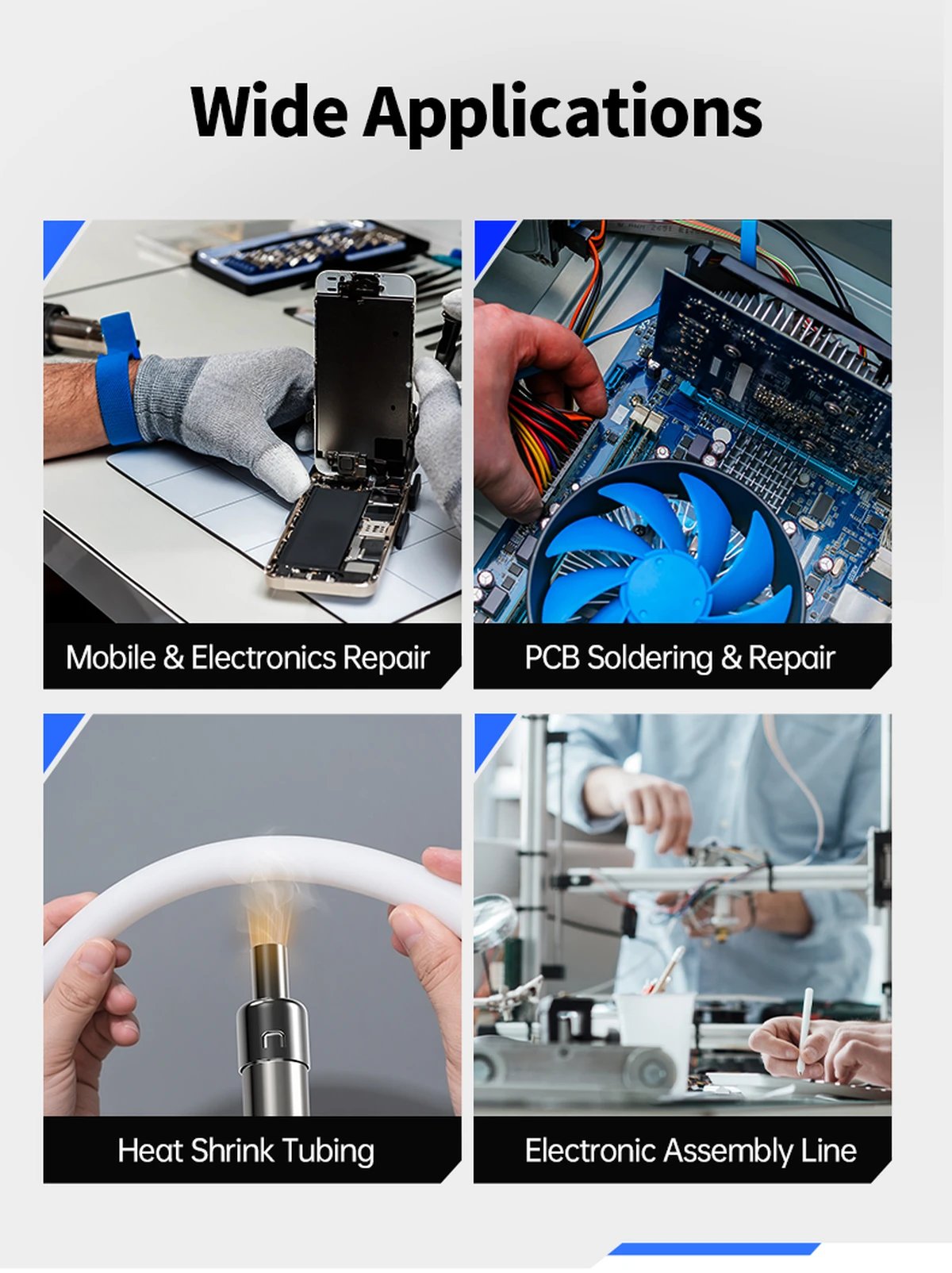 Wide Applications

Mobile & Electronics Repair

PCB Soldering & Repair

Heat Shrink Tubing

Electronic Assembly Line