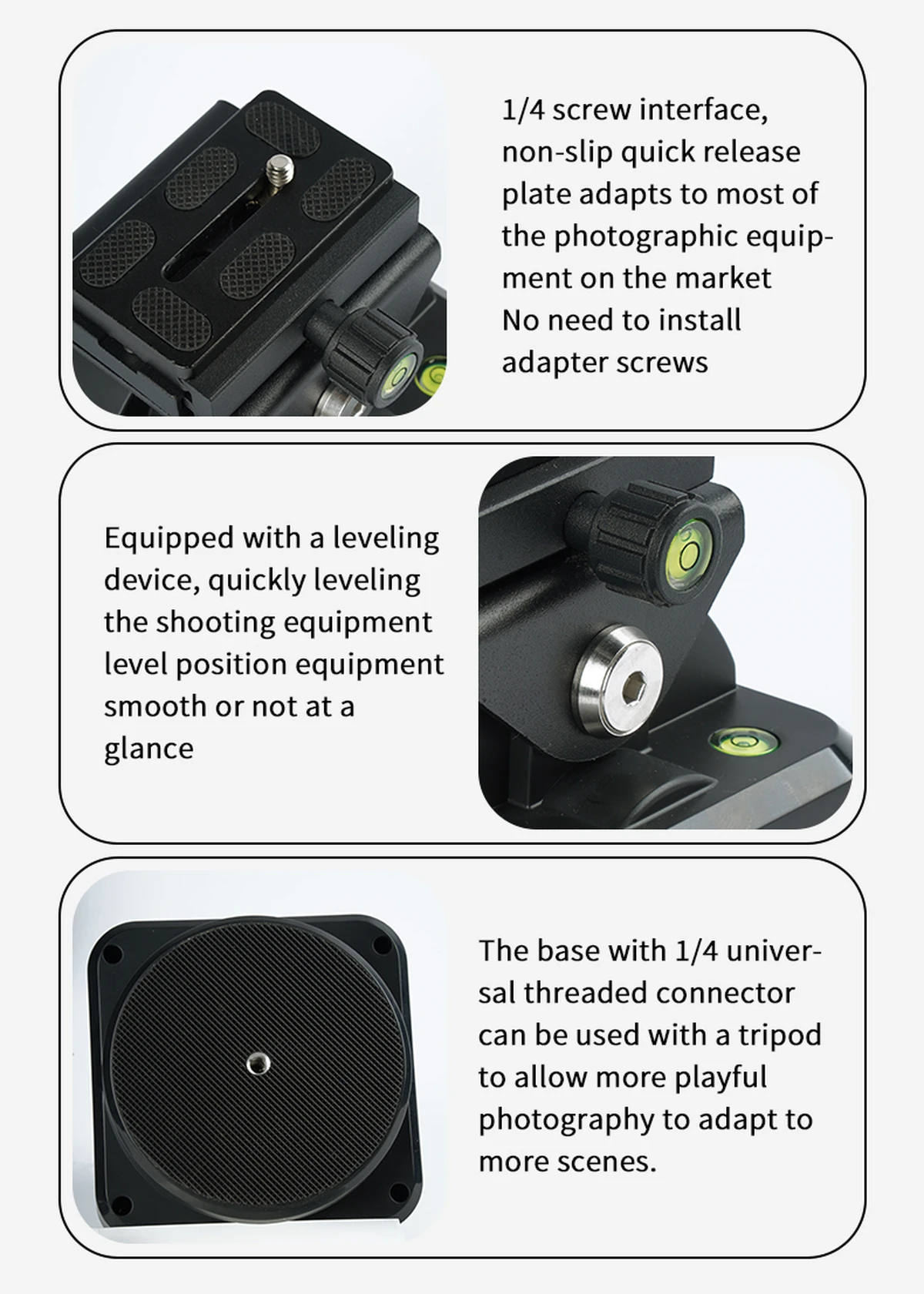 1/4 screw interface, non-slip quick release plate adapts to most of the photographic equipment on the market
No need to install adapter screws

Equipped with a leveling device, quickly leveling the shooting equipment level position equipment smooth or not at a glance

The base with 1/4 universal threaded connector can be used with a tripod to allow more playful photography to adapt to more scenes.