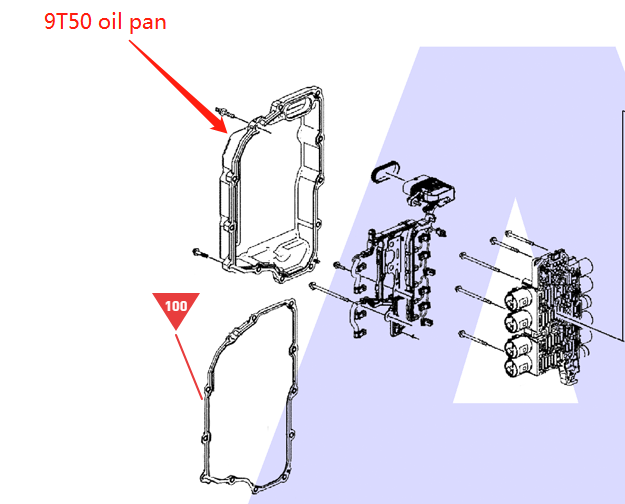 9T50 oil pan

100