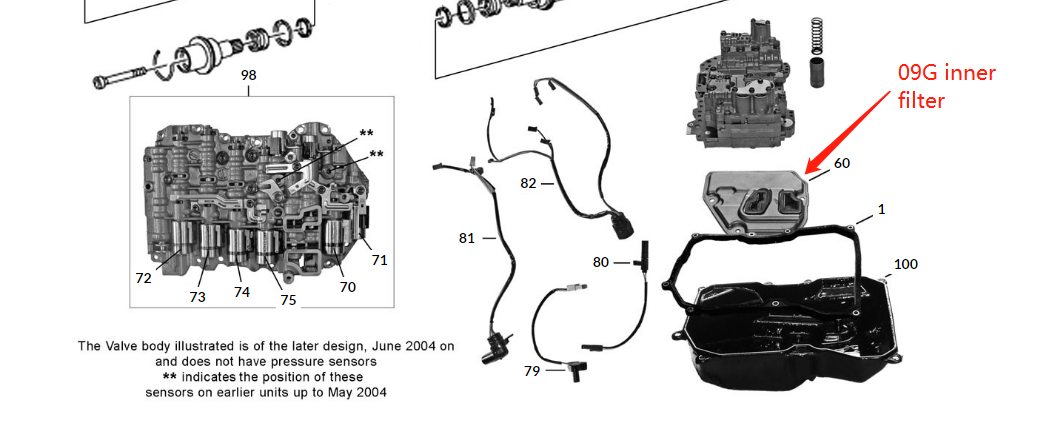 98

**
**

72
73
74
75
70
71

The Valve body illustrated is of the later design, June 2004 on and does not have pressure sensors
** indicates the position of these sensors on earlier units up to May 2004

82
81
80
79

09G inner filter

60
1
100