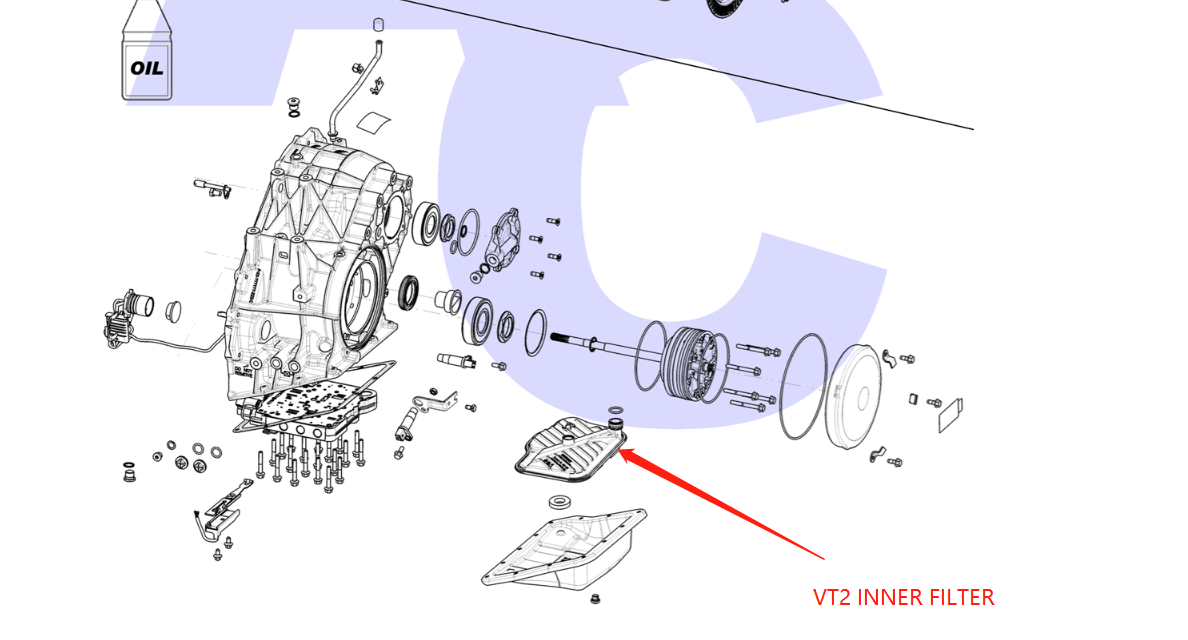 OIL

VT2 INNER FILTER