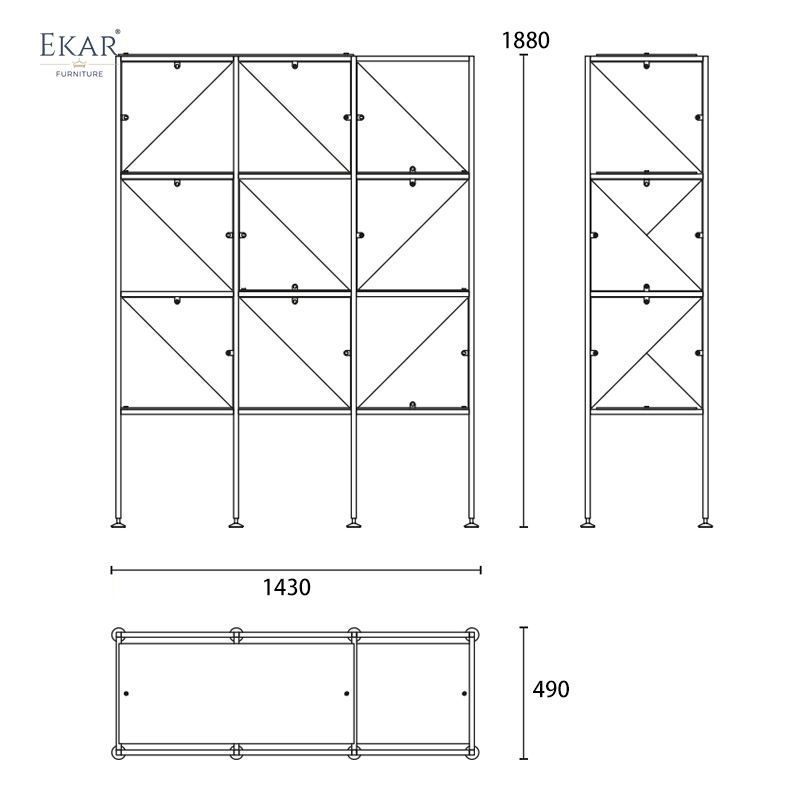 EKAR®
FURNITURE

1880

1430

490