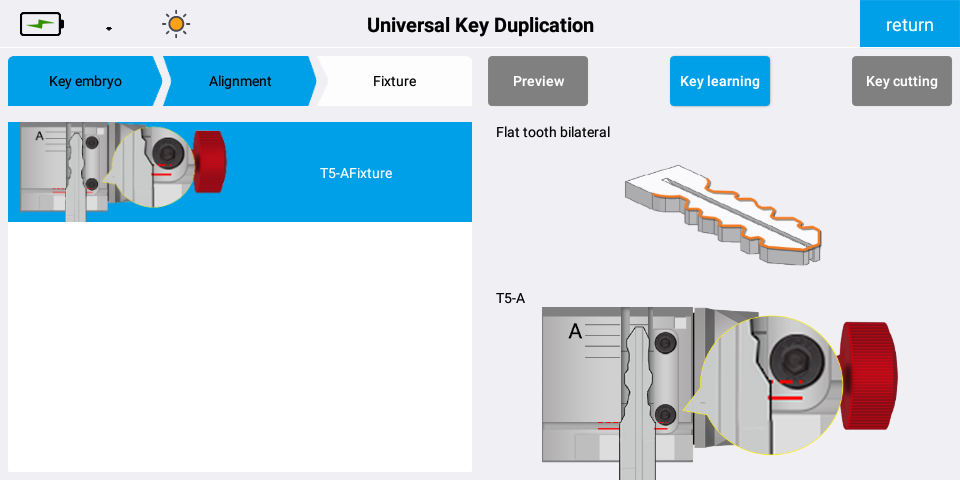 Universal Key Duplication

return

Key embryo

Alignment

Fixture

Preview

Key learning

Key cutting

A

T5-AFixture

Flat tooth bilateral

T5-A

A