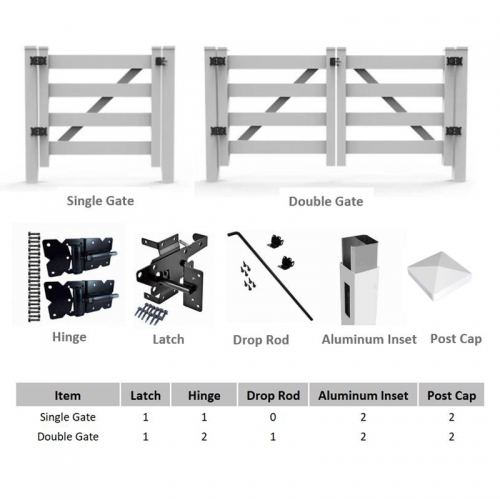 Single Gate

Double Gate

Hinge

Latch

Drop Rod

Aluminum Inset

Post Cap

| Item | Latch | Hinge | Drop Rod | Aluminum Inset | Post Cap |
|---|---|---|---|---|---|
| Single Gate | 1 | 1 | 0 | 2 | 2 |
| Double Gate | 1 | 2 | 1 | 2 | 2 |