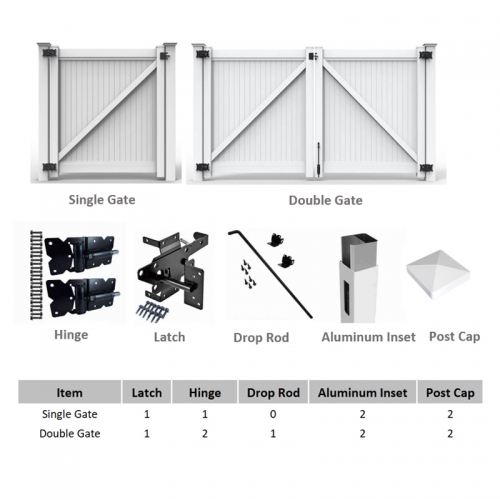 Single Gate

Double Gate

Hinge

Latch

Drop Rod

Aluminum Inset

Post Cap

| Item | Latch | Hinge | Drop Rod | Aluminum Inset | Post Cap |
|---|---|---|---|---|---|
| Single Gate | 1 | 1 | 0 | 2 | 2 |
| Double Gate | 1 | 2 | 1 | 2 | 2 |