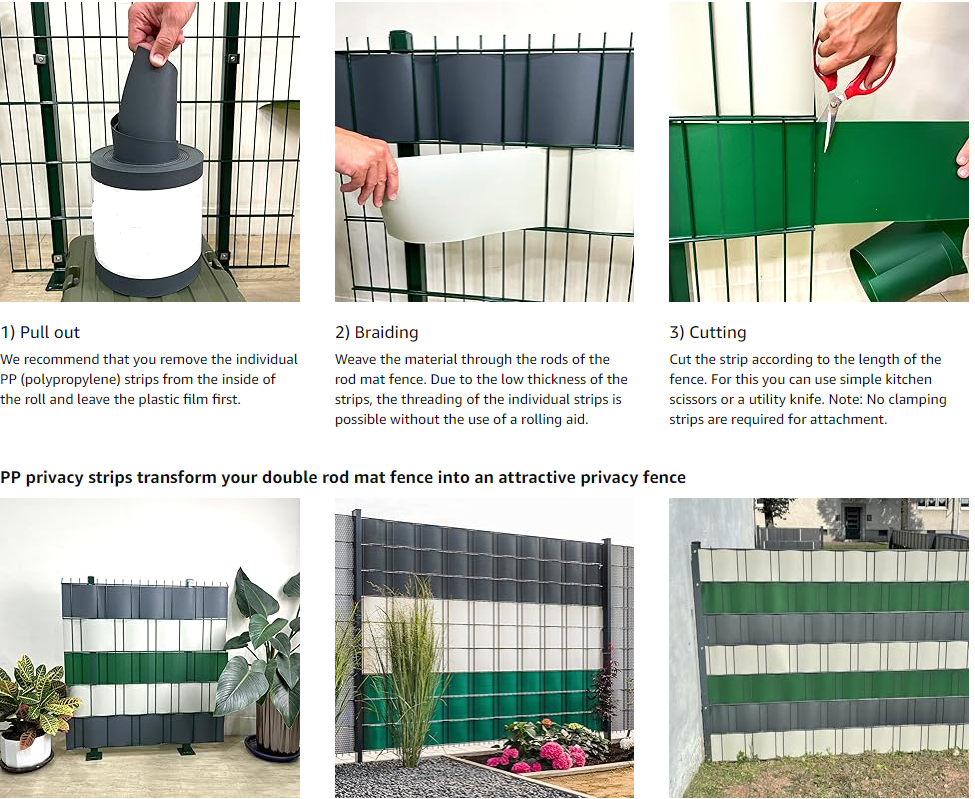 1) Pull out

We recommend that you remove the individual PP (polypropylene) strips from the inside of the roll and leave the plastic film first.

2) Braiding

Weave the material through the rods of the rod mat fence. Due to the low thickness of the strips, the threading of the individual strips is possible without the use of a rolling aid.

3) Cutting

Cut the strip according to the length of the fence. For this you can use simple kitchen scissors or a utility knife. Note: No clamping strips are required for attachment.

PP privacy strips transform your double rod mat fence into an attractive privacy fence