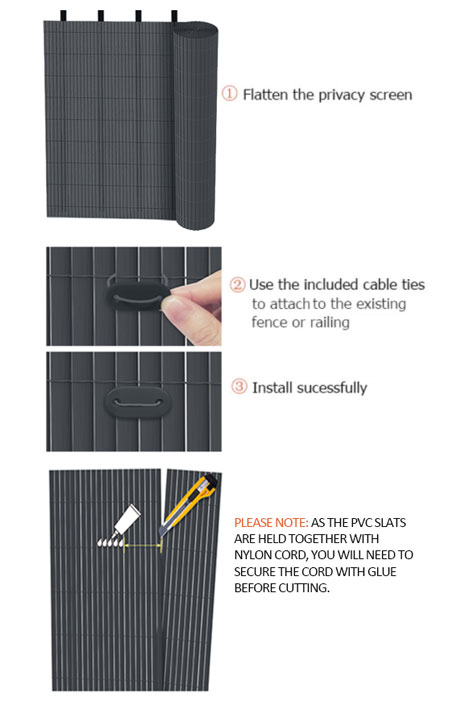 ① Flatten the privacy screen

② Use the included cable ties to attach to the existing fence or railing

③ Install sucessfully

PLEASE NOTE: AS THE PVC SLATS ARE HELD TOGETHER WITH NYLON CORD, YOU WILL NEED TO SECURE THE CORD WITH GLUE BEFORE CUTTING.