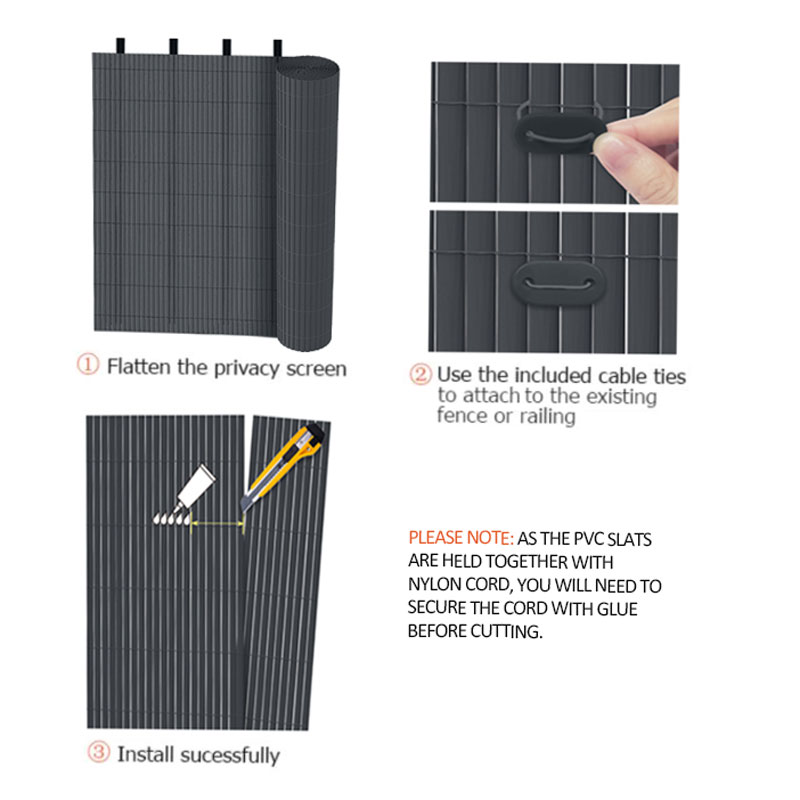 ① Flatten the privacy screen

② Use the included cable ties to attach to the existing fence or railing

PLEASE NOTE: AS THE PVC SLATS ARE HELD TOGETHER WITH NYLON CORD, YOU WILL NEED TO SECURE THE CORD WITH GLUE BEFORE CUTTING.

③ Install sucessfully