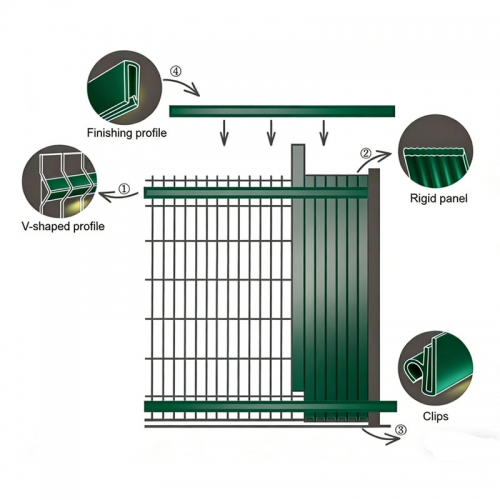 ④

Finishing profile

②

Rigid panel

①

V-shaped profile

Clips

③