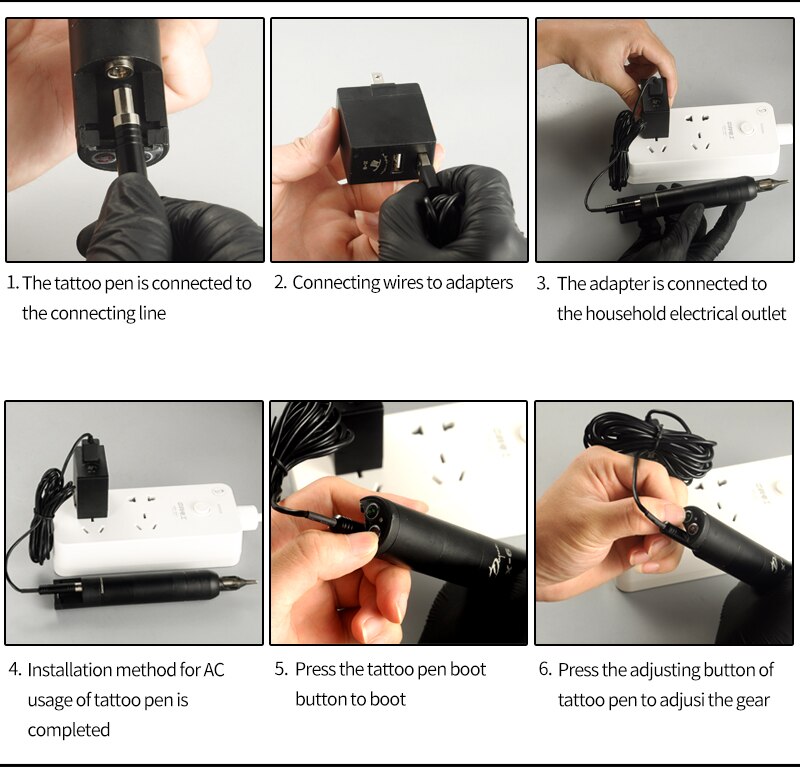 1. The tattoo pen is connected to the connecting line

2. Connecting wires to adapters

3. The adapter is connected to the household electrical outlet

4. Installation method for AC usage of tattoo pen is completed

5. Press the tattoo pen boot button to boot

6. Press the adjusting button of tattoo pen to adjusi the gear