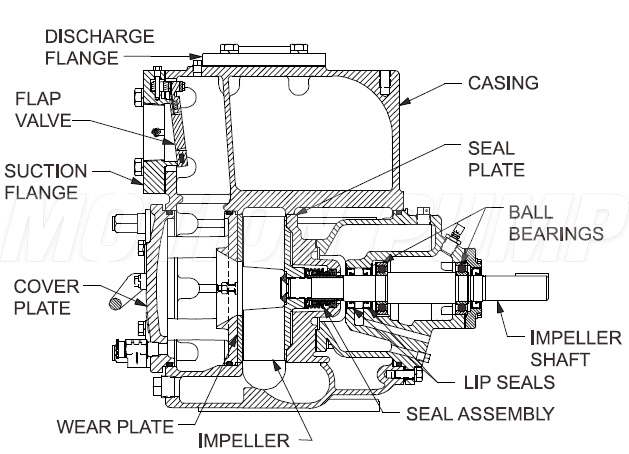 DISCHARGE FLANGE

FLAP VALVE

SUCTION FLANGE

COVER PLATE

WEAR PLATE

IMPELLER

CASING

SEAL PLATE

BALL BEARINGS

IMPELLER SHAFT

LIP SEALS

SEAL ASSEMBLY

MOTORPUMP