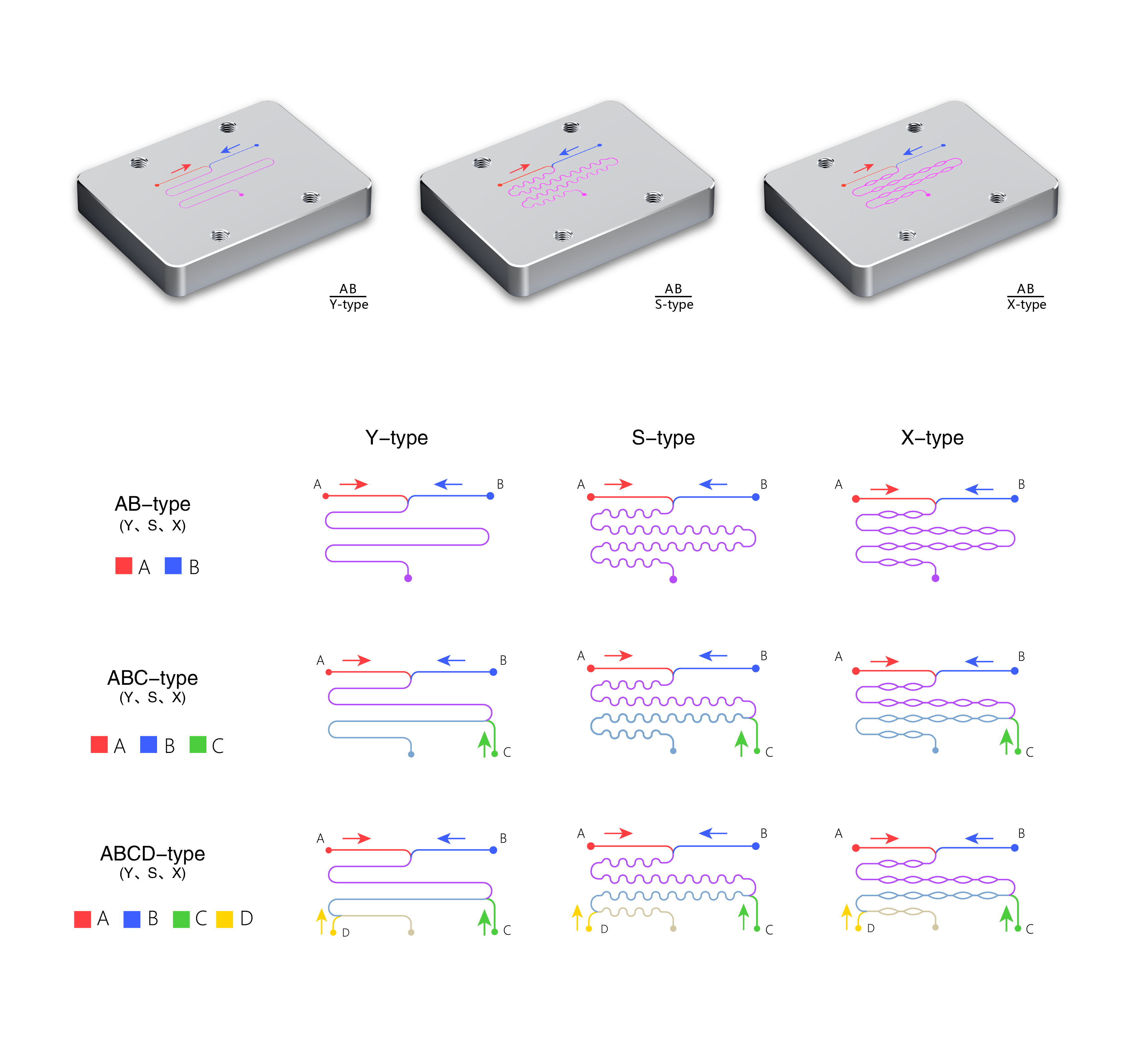 AB
Y-type

AB
S-type

AB
X-type

Y–type S–type X–type

AB–type
(Y、S、X)
A B

A B A B A B

ABC–type
(Y、S、X)
A B C

A B C A B C A B C

ABCD–type
(Y、S、X)
A B C D

A B D C A B D C A B D C