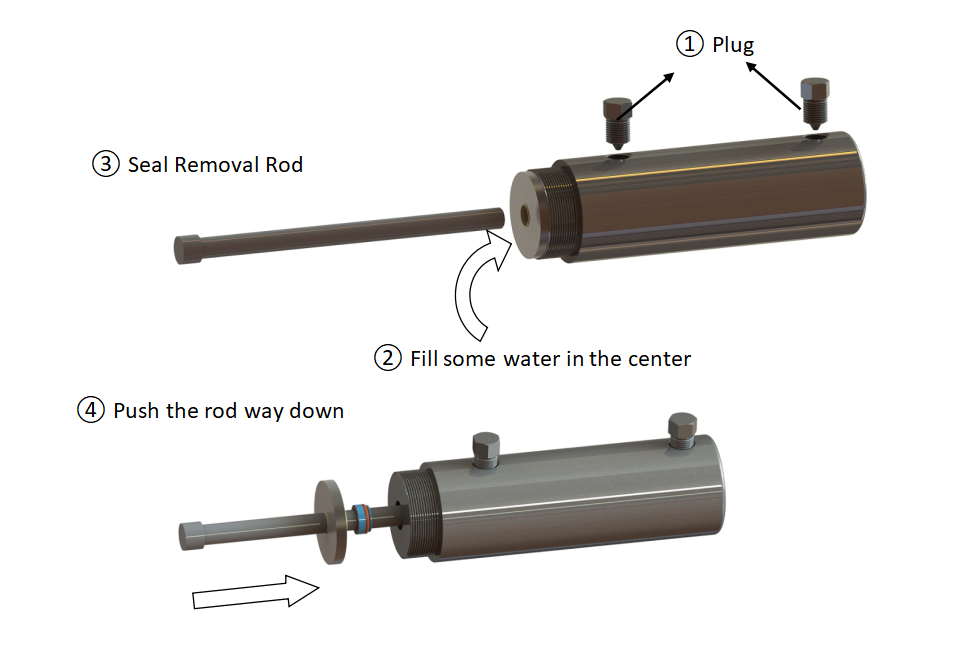 ① Plug

③ Seal Removal Rod

② Fill some water in the center

④ Push the rod way down