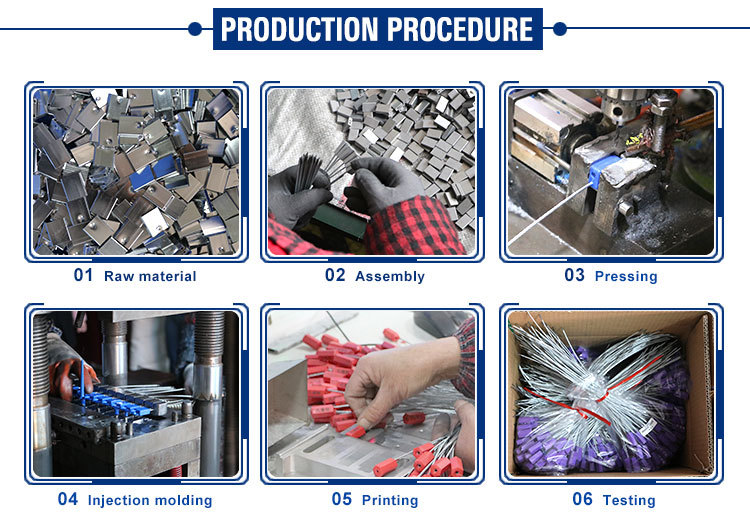 PRODUCTION PROCEDURE

01 Raw material

02 Assembly

03 Pressing

04 Injection molding

05 Printing

06 Testing