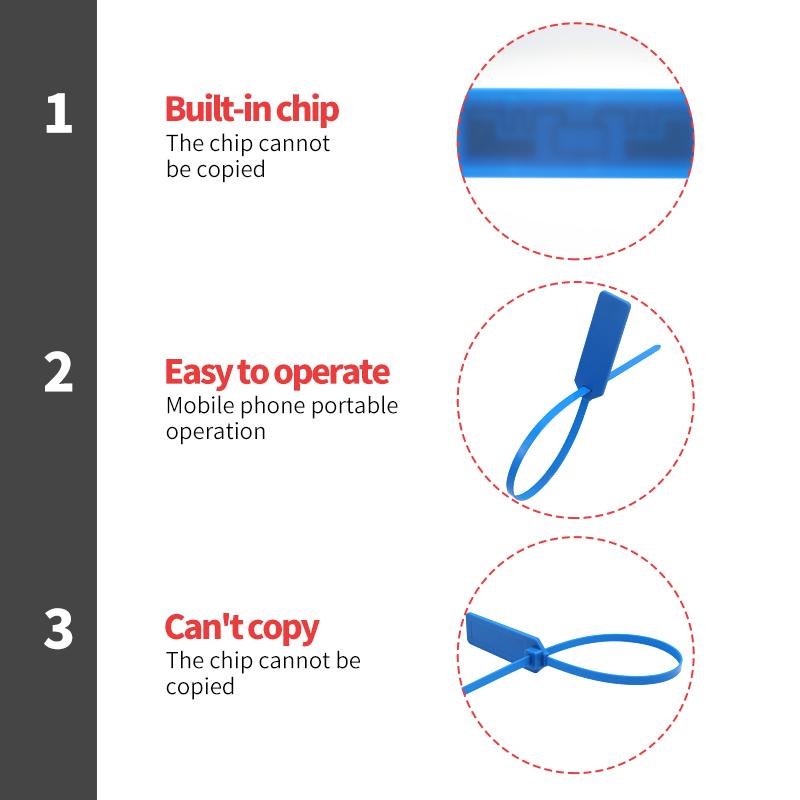 1

Built-in chip
The chip cannot be copied

2

Easy to operate
Mobile phone portable operation

3

Can't copy
The chip cannot be copied