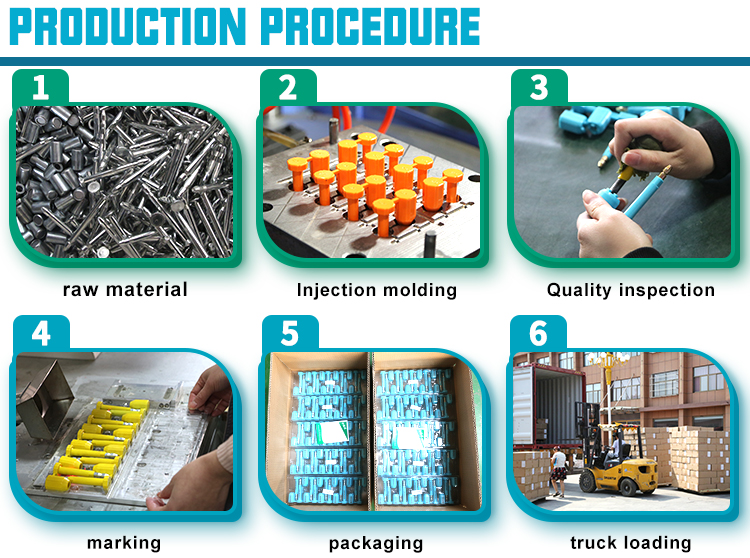 PRODUCTION PROCEDURE

1

raw material

2

Injection molding

3

Quality inspection

4

marking

5

packaging

6

truck loading