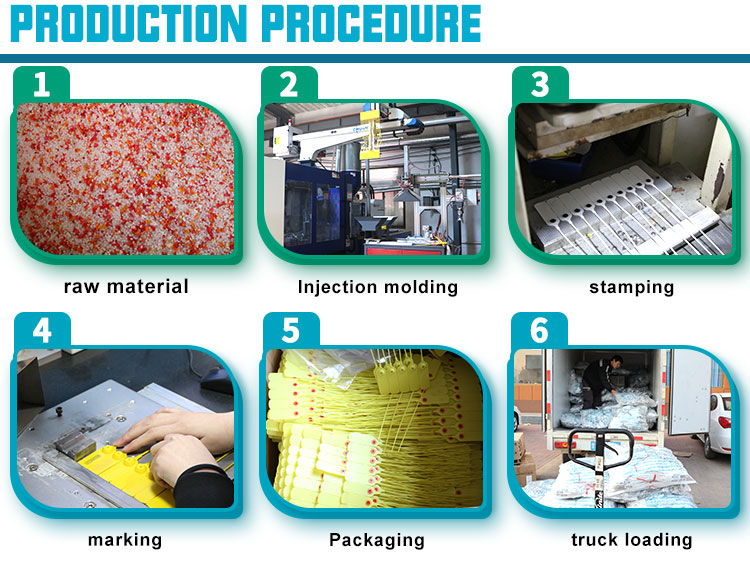 PRODUCTION PROCEDURE

1
raw material

2
Injection molding

3
stamping

4
marking

5
Packaging

6
truck loading