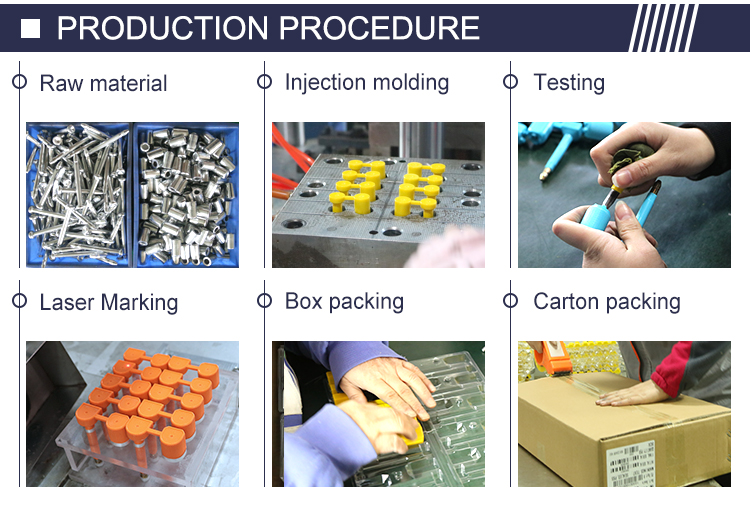 PRODUCTION PROCEDURE

Raw material

Injection molding

Testing

Laser Marking

Box packing

Carton packing