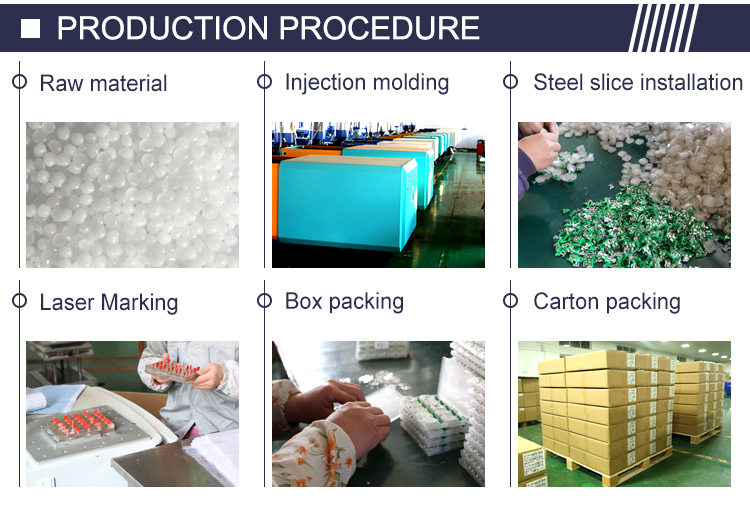 PRODUCTION PROCEDURE

Raw material

Injection molding

Steel slice installation

Laser Marking

Box packing

Carton packing