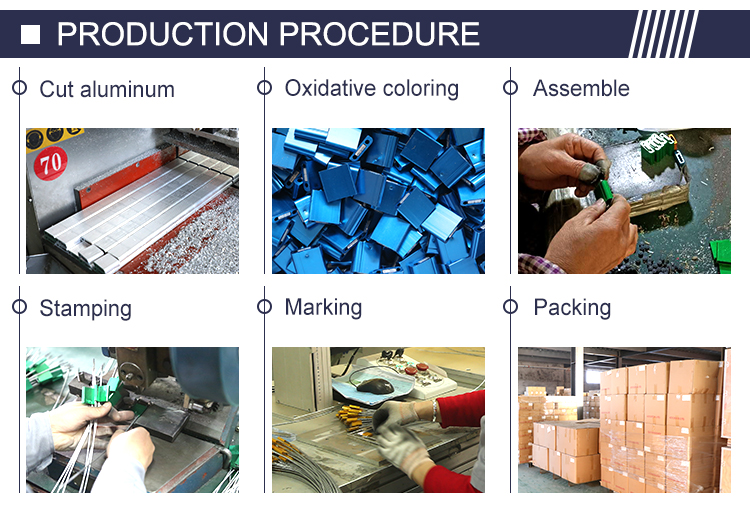 PRODUCTION PROCEDURE

Cut aluminum

70

Oxidative coloring

Assemble

Stamping

Marking

Packing