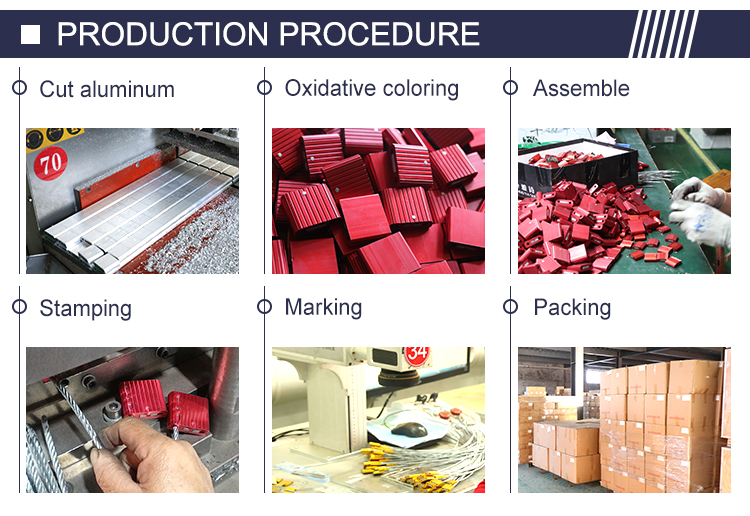 PRODUCTION PROCEDURE

Cut aluminum

70

Oxidative coloring

Assemble

Stamping

Marking

34

Packing