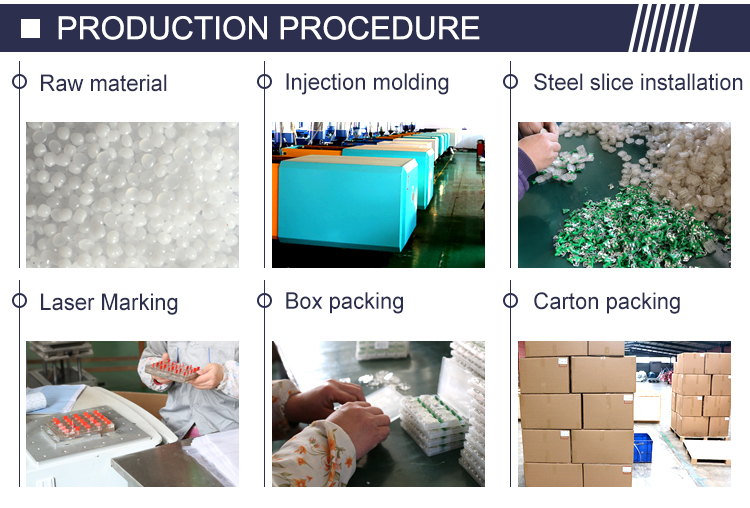 PRODUCTION PROCEDURE

Raw material

Injection molding

Steel slice installation

Laser Marking

Box packing

Carton packing