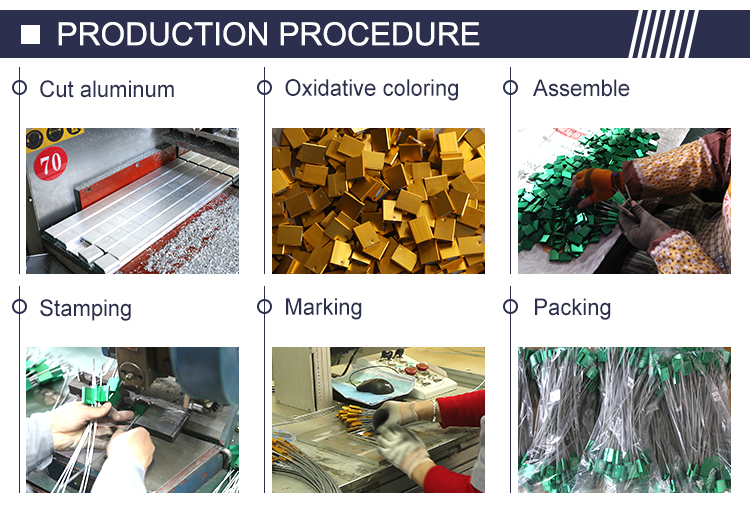 PRODUCTION PROCEDURE

Cut aluminum

70

Oxidative coloring

Assemble

Stamping

Marking

Packing