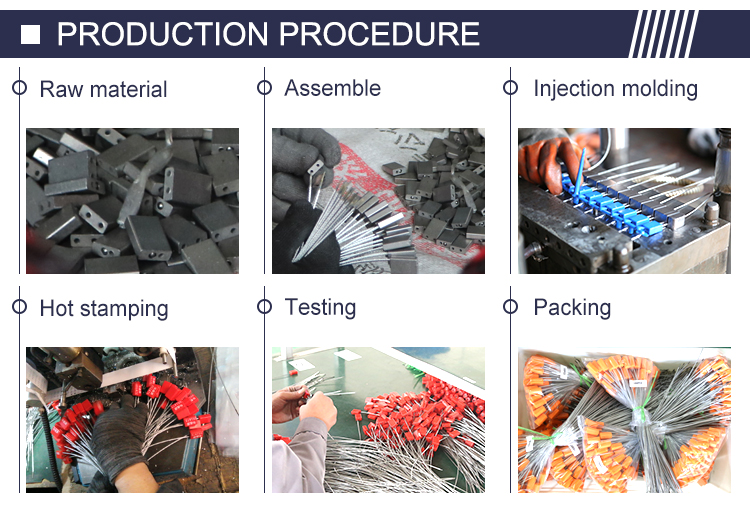 PRODUCTION PROCEDURE

Raw material

Assemble

Injection molding

Hot stamping

Testing

Packing