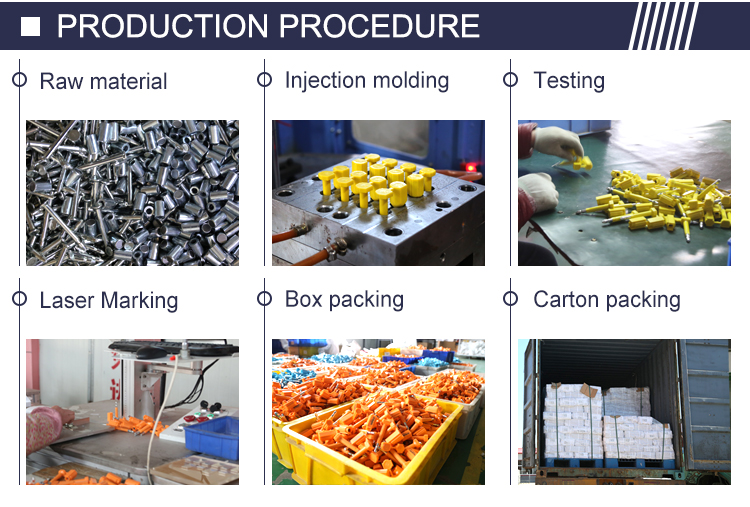 PRODUCTION PROCEDURE

Raw material

Injection molding

Testing

Laser Marking

Box packing

Carton packing