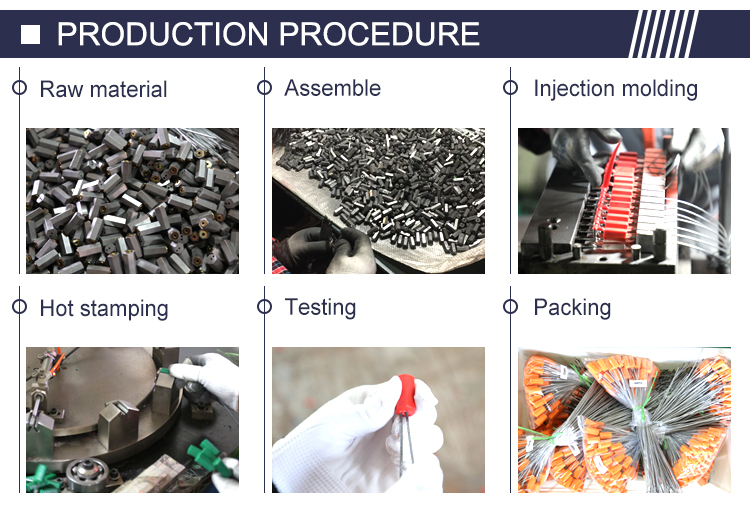 PRODUCTION PROCEDURE

Raw material

Assemble

Injection molding

Hot stamping

Testing

Packing