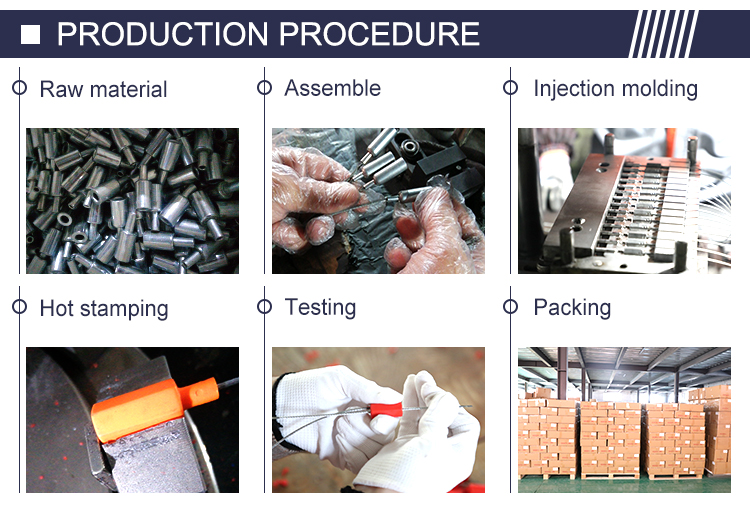 PRODUCTION PROCEDURE

Raw material

Assemble

Injection molding

Hot stamping

Testing

Packing