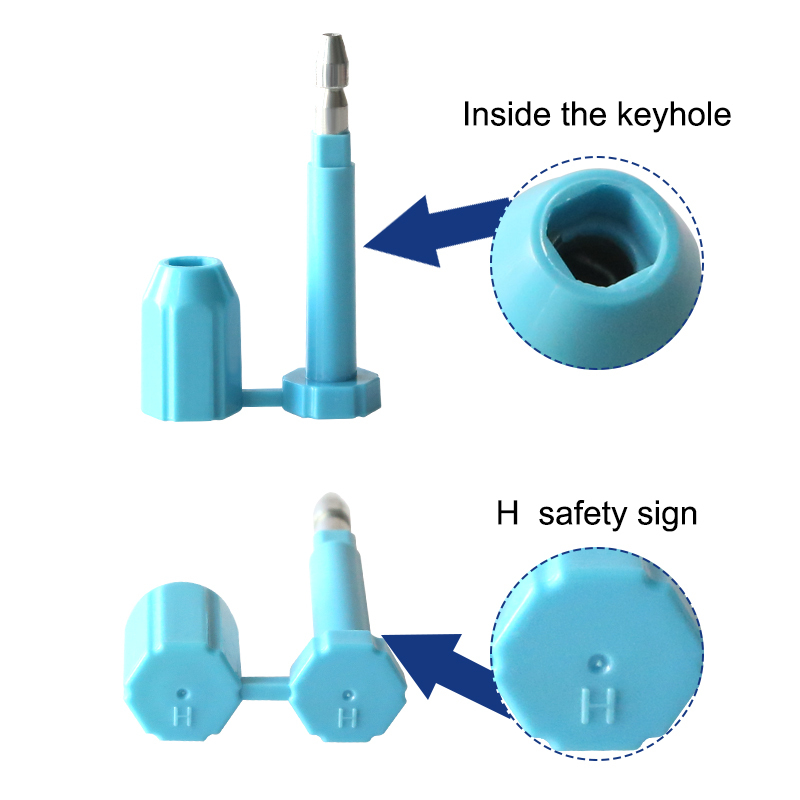 Inside the keyhole

H safety sign

H

H

H