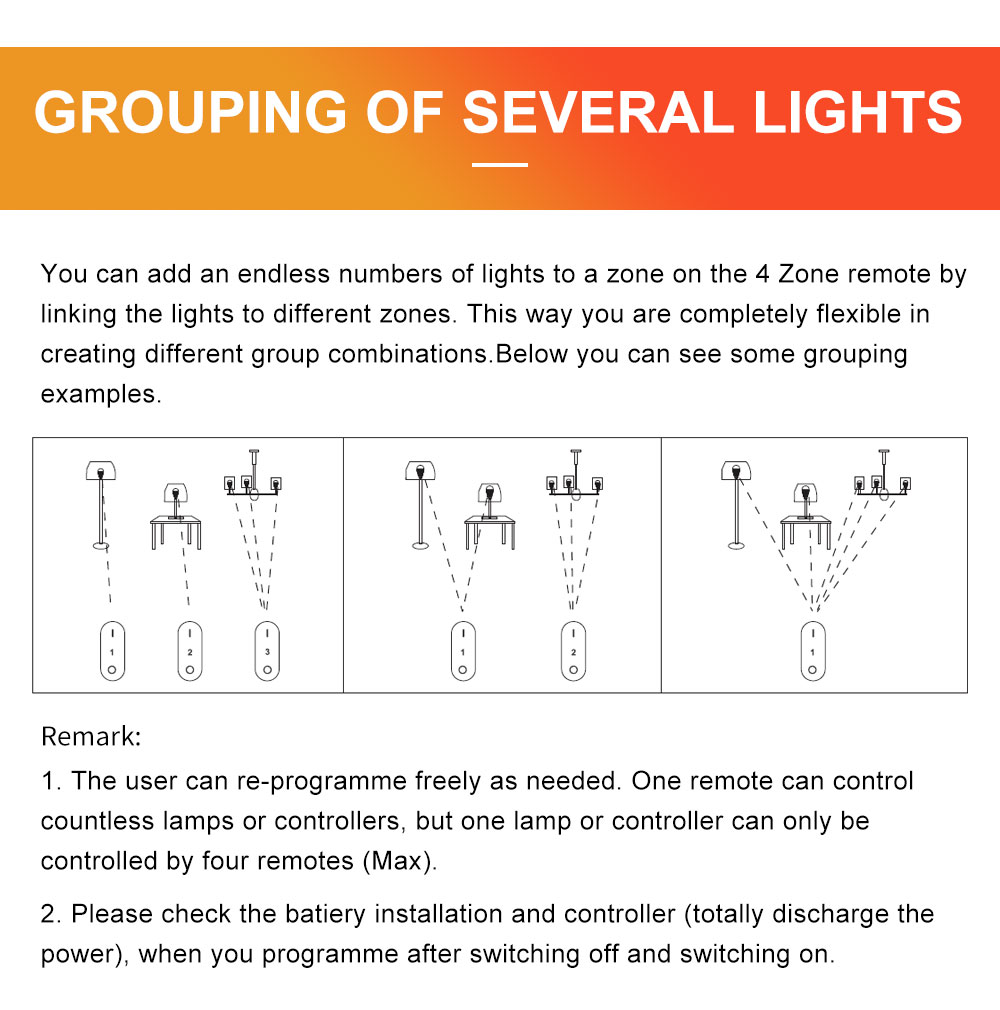 GROUPING OF SEVERAL LIGHTS

You can add an endless numbers of lights to a zone on the 4 Zone remote by linking the lights to different zones. This way you are completely flexible in creating different group combinations.Below you can see some grouping examples.

1 2 3

1 2

1

Remark:

1. The user can re-programme freely as needed. One remote can control countless lamps or controllers, but one lamp or controller can only be controlled by four remotes (Max).

2. Please check the batiery installation and controller (totally discharge the power), when you programme after switching off and switching on.