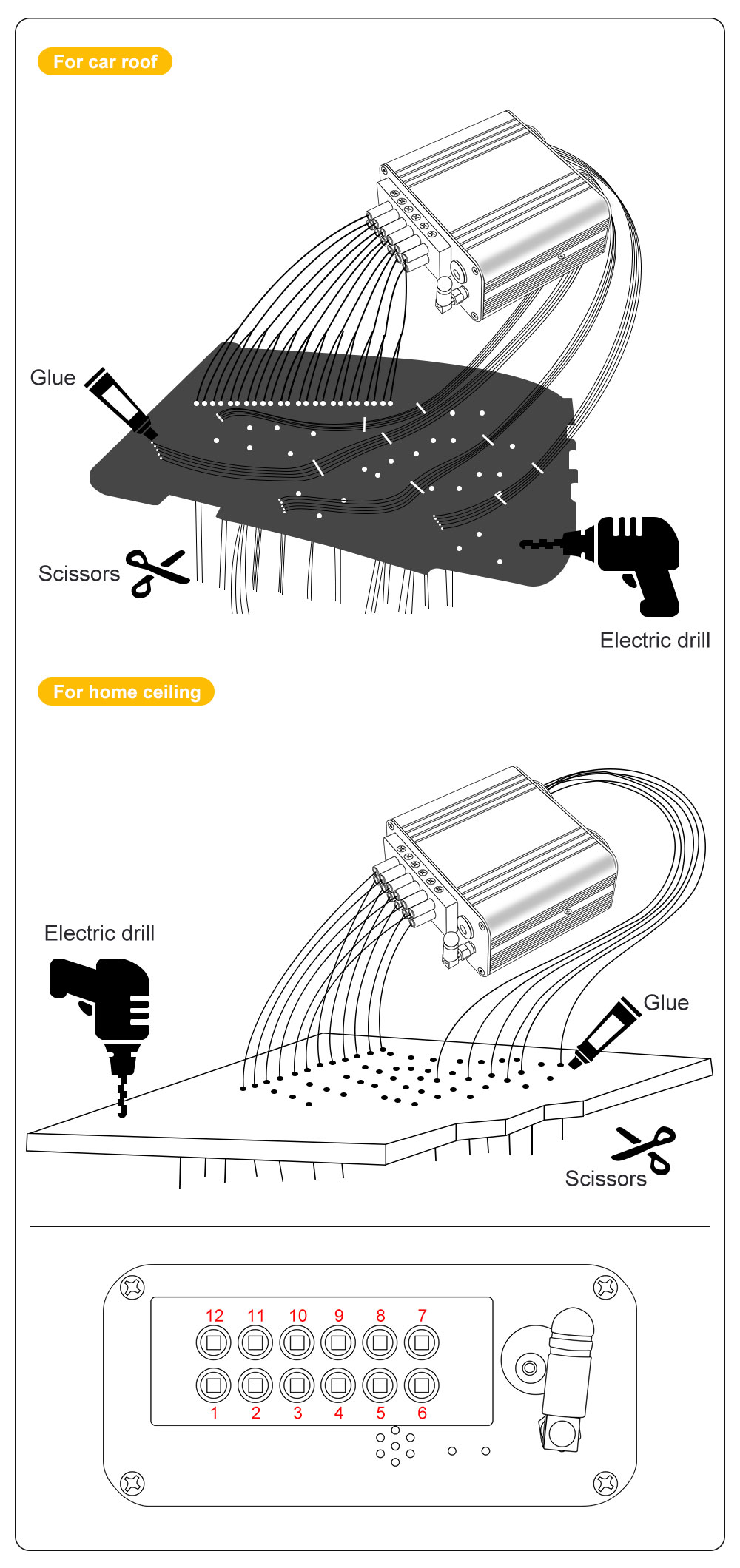 For car roof

Glue

Scissors

Electric drill

For home ceiling

Electric drill

Glue

Scissors

12 11 10 9 8 7

1 2 3 4 5 6