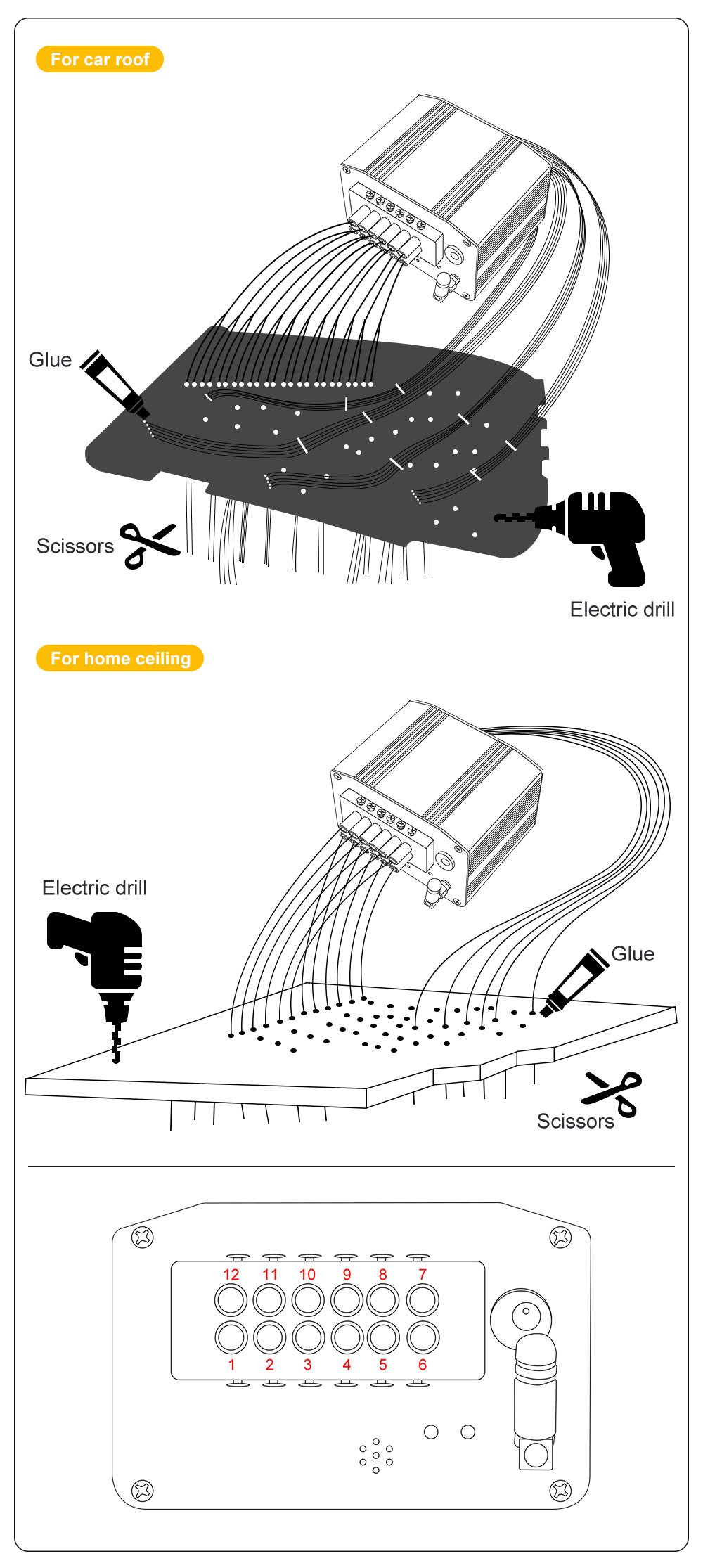 For car roof

Glue

Scissors

Electric drill

For home ceiling

Electric drill

Glue

Scissors

12 11 10 9 8 7

1 2 3 4 5 6