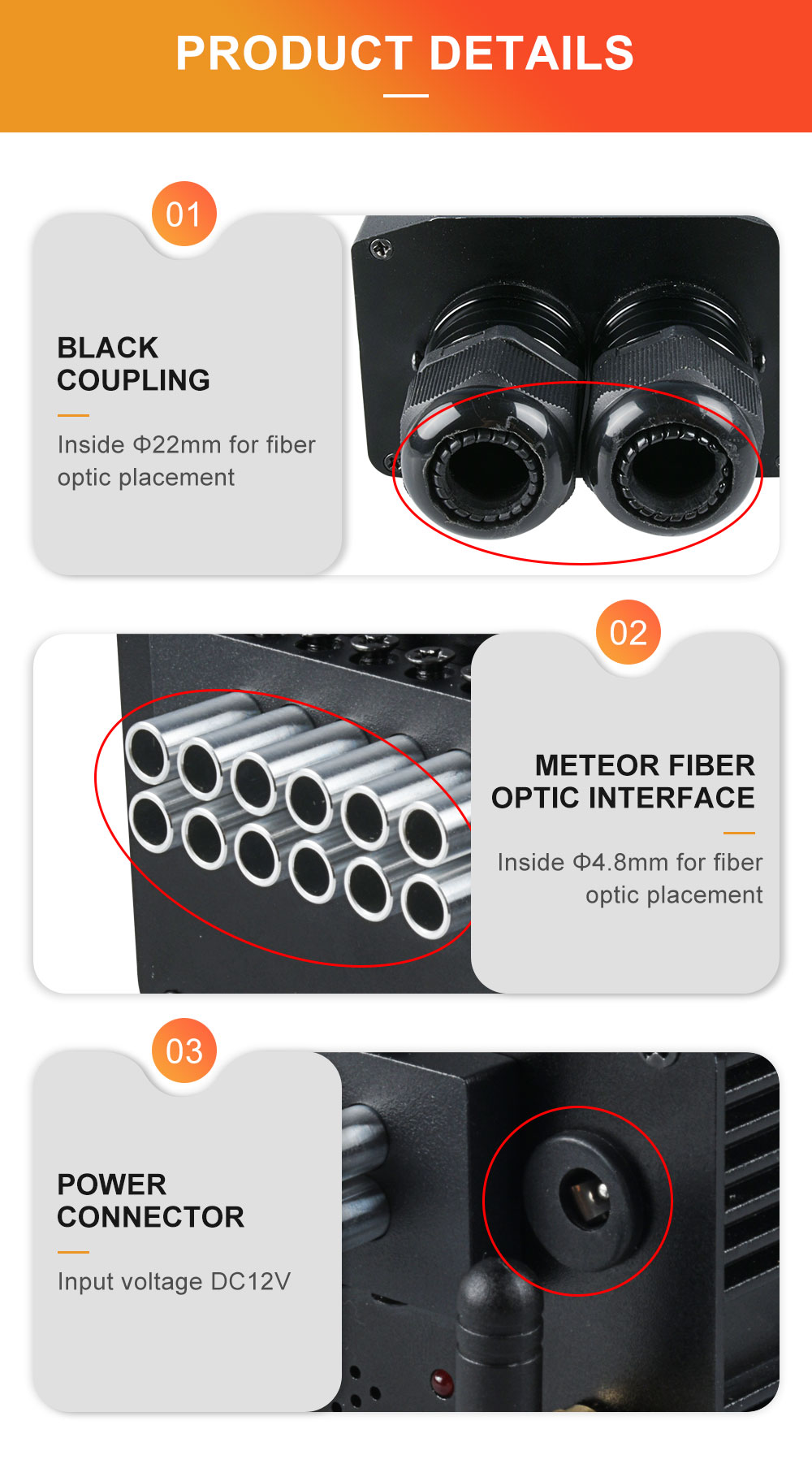 PRODUCT DETAILS

01

BLACK COUPLING

Inside Φ22mm for fiber optic placement

02

METEOR FIBER OPTIC INTERFACE

Inside Φ4.8mm for fiber optic placement

03

POWER CONNECTOR

Input voltage DC12V