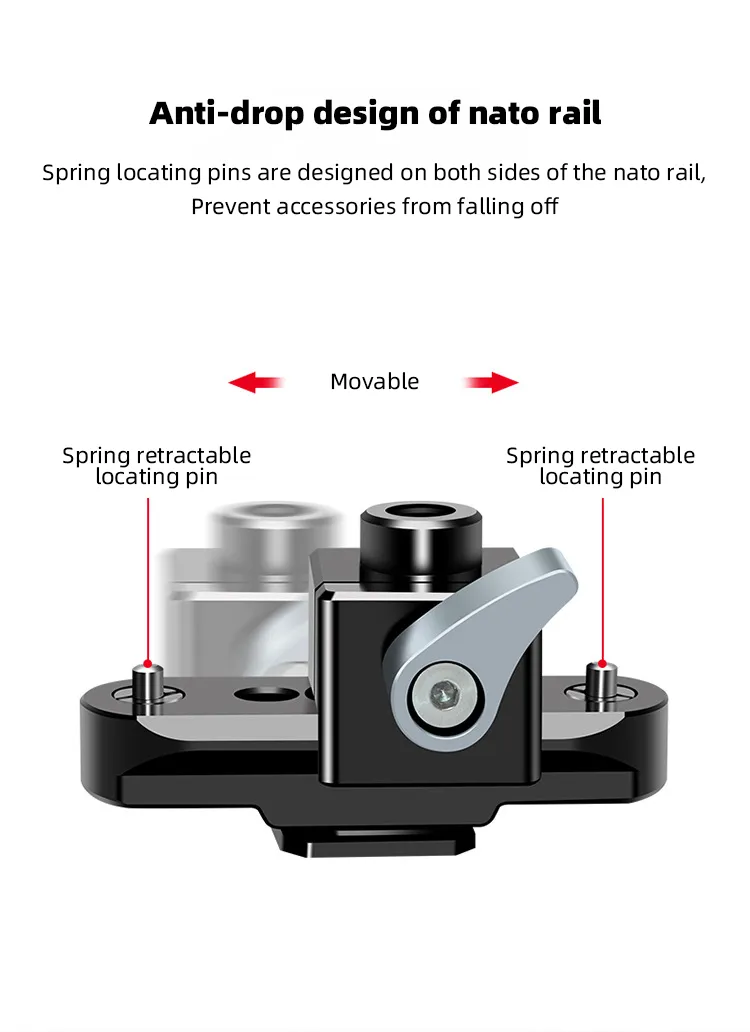 Anti-drop design of nato rail

Spring locating pins are designed on both sides of the nato rail, Prevent accessories from falling off

Movable

Spring retractable locating pin

Spring retractable locating pin