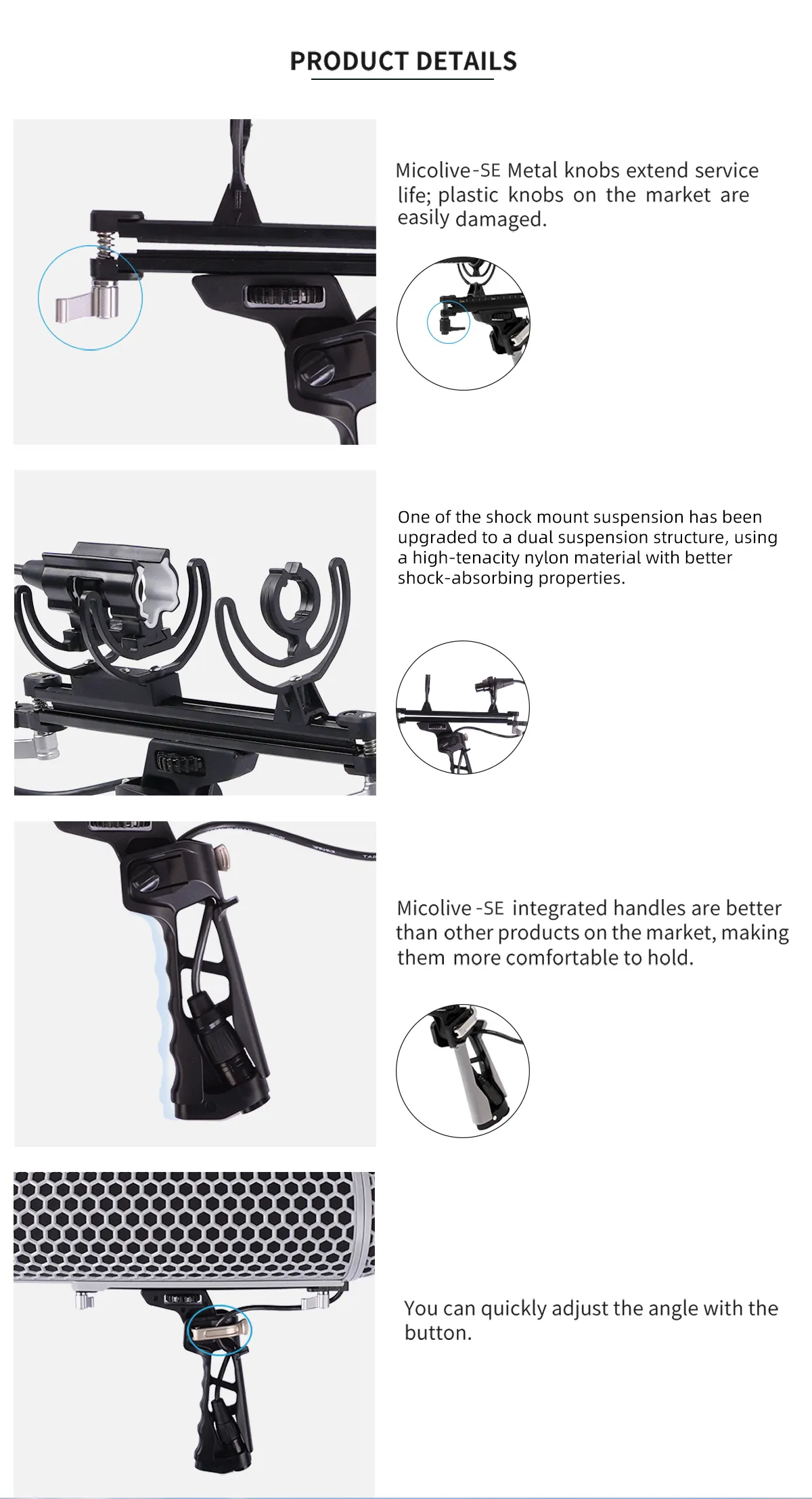 PRODUCT DETAILS

Micolive-SE Metal knobs extend service life; plastic knobs on the market are easily damaged.

One of the shock mount suspension has been upgraded to a dual suspension structure, using a high-tenacity nylon material with better shock-absorbing properties.

Micolive -SE integrated handles are better than other products on the market, making them more comfortable to hold.

You can quickly adjust the angle with the button.