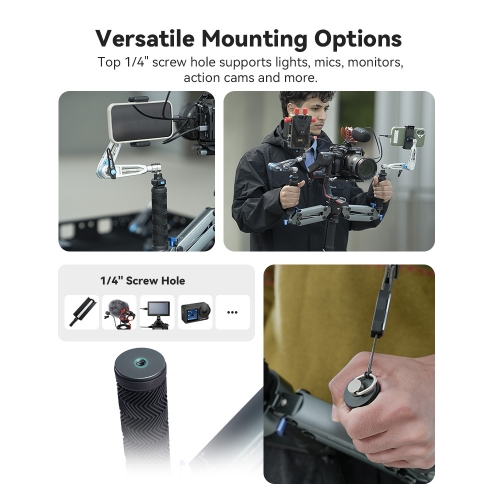 Versatile Mounting Options
Top 1/4" screw hole supports lights, mics, monitors, action cams and more.

1/4" Screw Hole

...