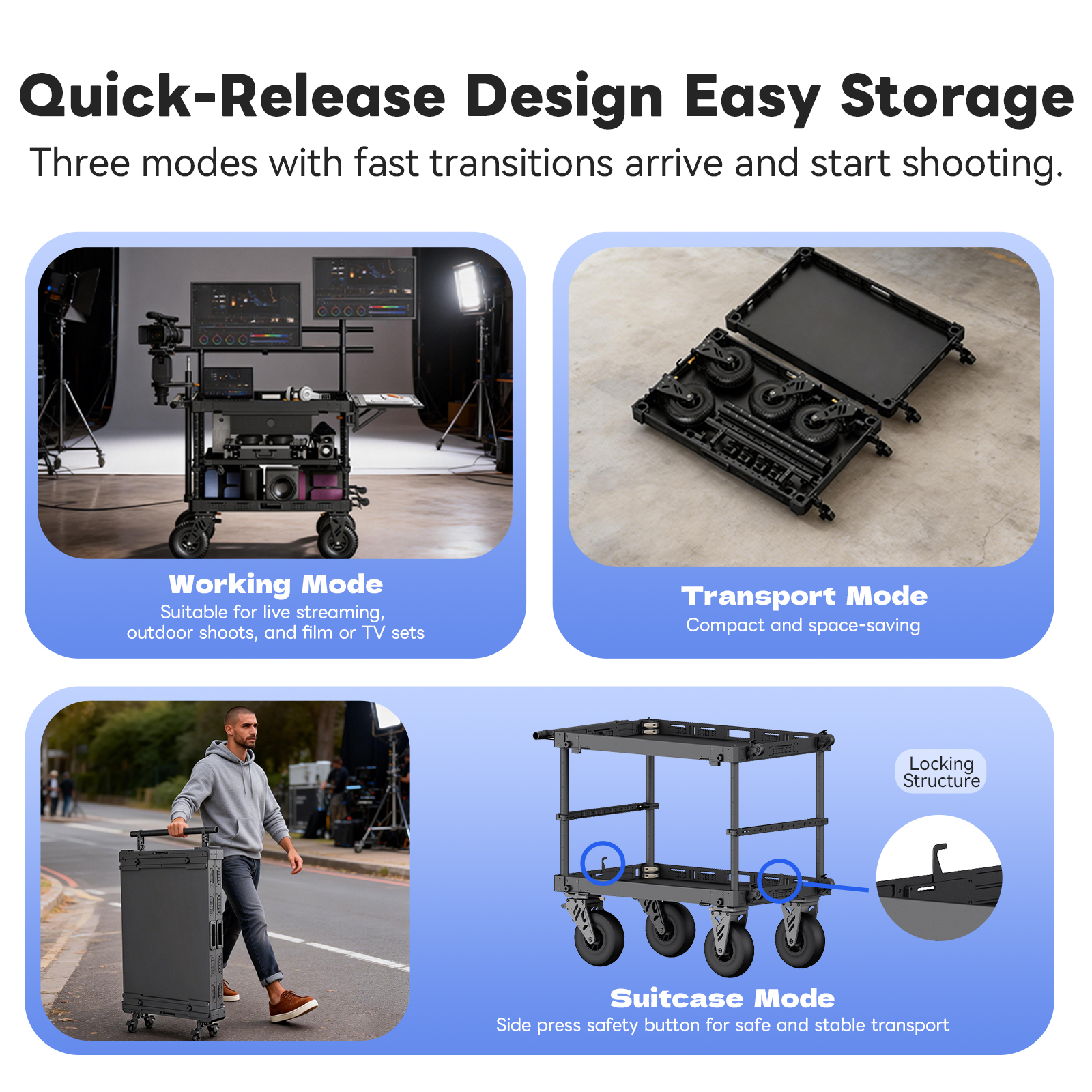 Quick-Release Design Easy Storage

Three modes with fast transitions arrive and start shooting.

Working Mode
Suitable for live streaming, outdoor shoots, and film or TV sets

Transport Mode
Compact and space-saving

Locking Structure

Suitcase Mode
Side press safety button for safe and stable transport