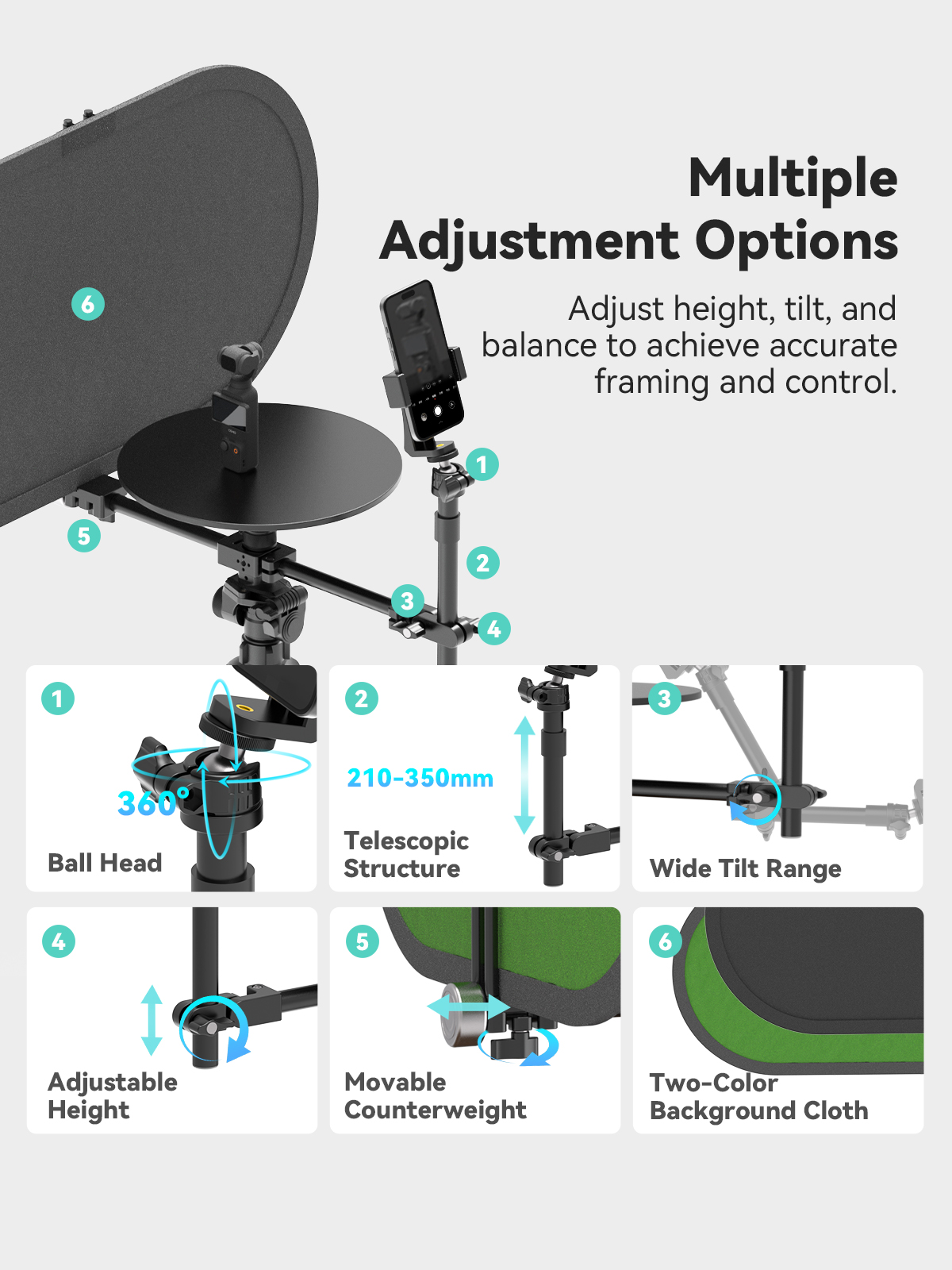 Multiple Adjustment Options

Adjust height, tilt, and balance to achieve accurate framing and control.

6

1

5

2

3

4

1

360°

Ball Head

2

210-350mm

Telescopic Structure

3

Wide Tilt Range

4

Adjustable Height

5

Movable Counterweight

6

Two-Color Background Cloth