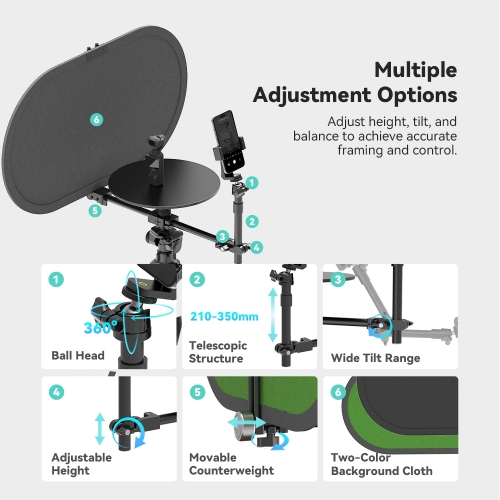 Multiple Adjustment Options

Adjust height, tilt, and balance to achieve accurate framing and control.

6

1

5

2

3

4

1

360°

Ball Head

2

210-350mm

Telescopic Structure

3

Wide Tilt Range

4

Adjustable Height

5

Movable Counterweight

6

Two-Color Background Cloth