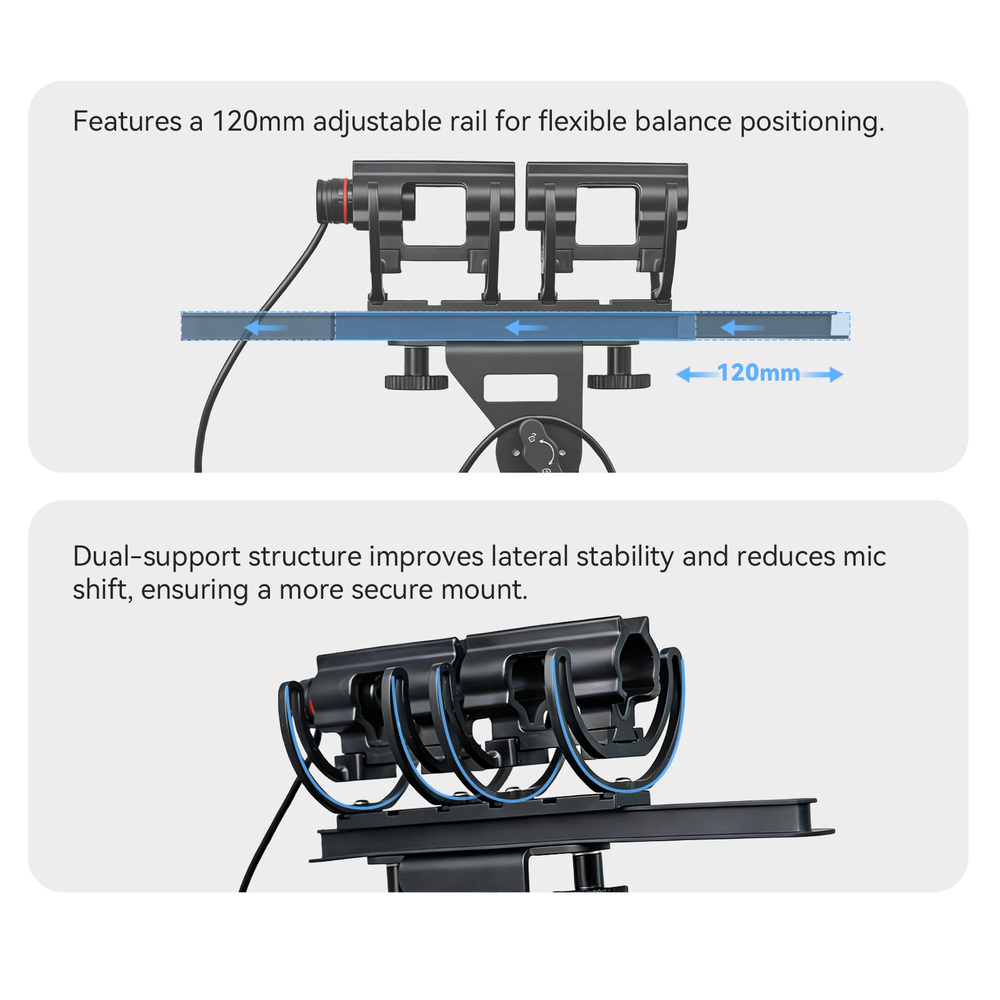 Features a 120mm adjustable rail for flexible balance positioning.

120mm

Dual-support structure improves lateral stability and reduces mic shift, ensuring a more secure mount.