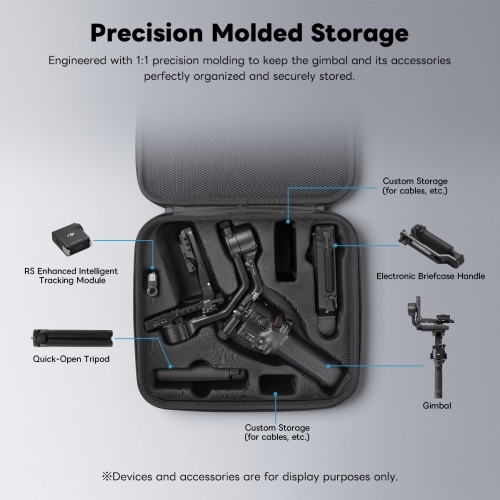 Precision Molded Storage

Engineered with 1:1 precision molding to keep the gimbal and its accessories perfectly organized and securely stored.

Custom Storage
(for cables, etc.)

RS Enhanced Intelligent Tracking Module

Electronic Briefcase Handle

Quick-Open Tripod

Gimbal

Custom Storage
(for cables, etc.)

※Devices and accessories are for display purposes only.