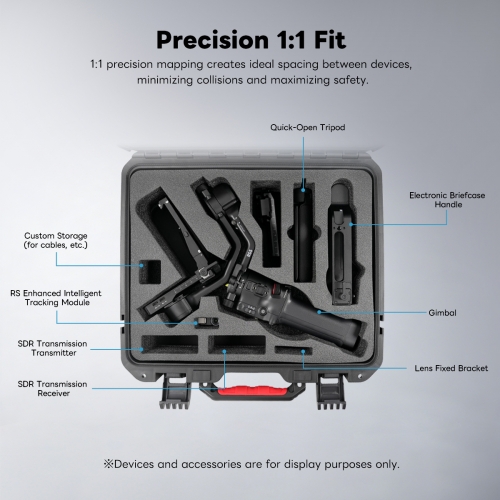 Precision 1:1 Fit

1:1 precision mapping creates ideal spacing between devices, minimizing collisions and maximizing safety.

Quick-Open Tripod

Electronic Briefcase Handle

Custom Storage (for cables, etc.)

RS Enhanced Intelligent Tracking Module

Gimbal

SDR Transmission Transmitter

Lens Fixed Bracket

SDR Transmission Receiver

※Devices and accessories are for display purposes only.