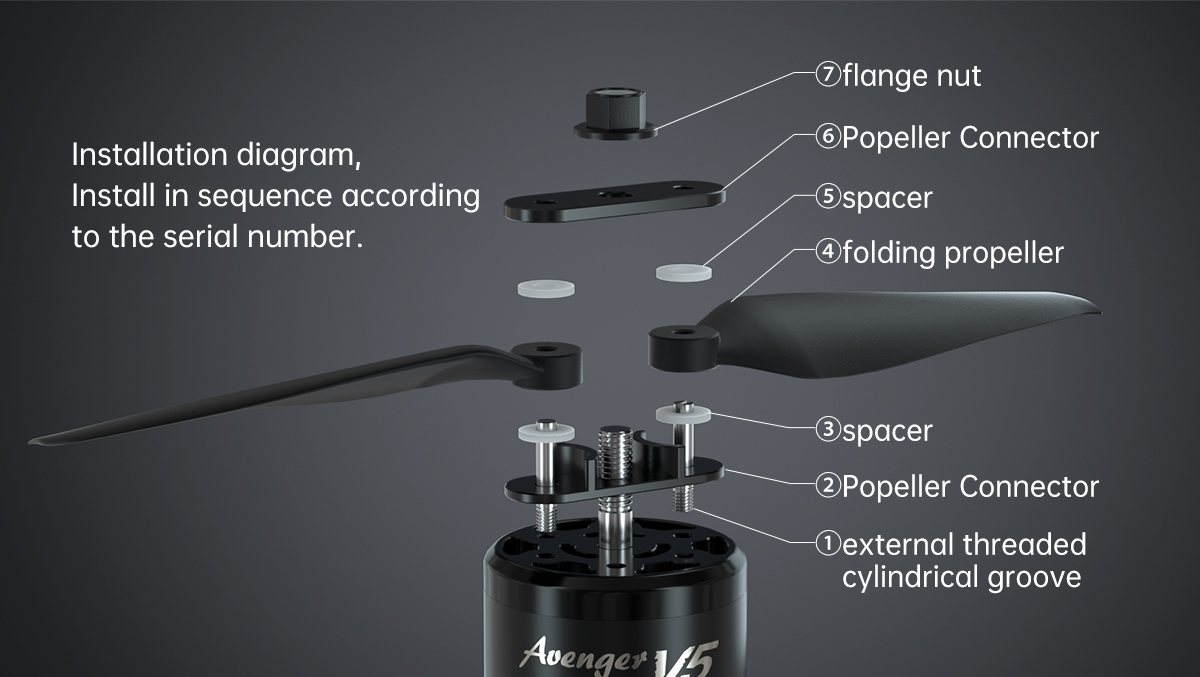 Installation diagram,
Install in sequence according to the serial number.

⑦flange nut
⑥Popeller Connector
⑤spacer
④folding propeller
③spacer
②Popeller Connector
①external threaded cylindrical groove

Avenger V5